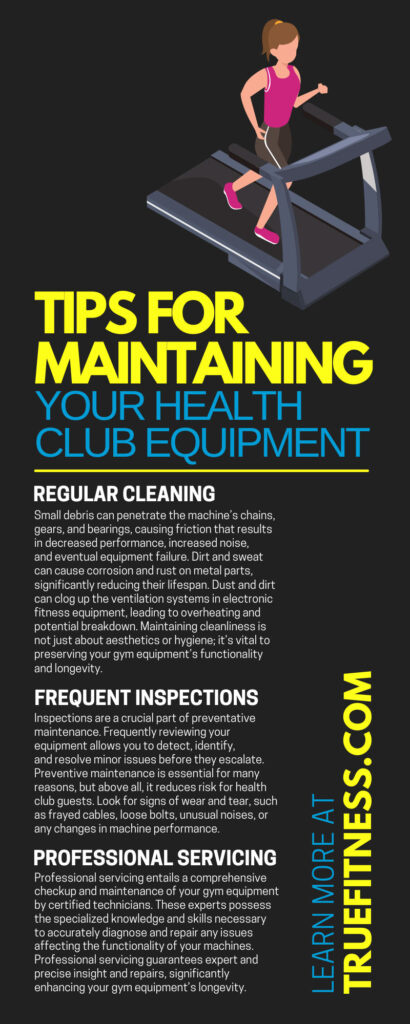 TIPS FOR MAINTAINING YOUR HEALTH CLUB EQUIPMENT

REGULAR CLEANING

Small debris can penetrate the machine's chains, gears, and bearings, causing friction that results in decreased performance, increased noise, and eventual equipment failure. Dirt and sweat can cause corrosion and rust on metal parts, significantly reducing their lifespan. Dust and dirt can clog up the ventilation systems in electronic fitness equipment, leading to overheating and potential breakdown. Maintaining cleanliness is not just about aesthetics or hygiene; it's vital to preserving your gym equipment's functionality and longevity.

FREQUENT INSPECTIONS

Inspections are a crucial part of preventative maintenance. Frequently reviewing your equipment allows you to detect, identify, and resolve minor issues before they escalate. Preventive maintenance is essential for many reasons, but above all, it reduces risk for health club guests. Look for signs of wear and tear, such as frayed cables, loose bolts, unusual noises, or any changes in machine performance.

PROFESSIONAL SERVICING

Professional servicing entails a comprehensive checkup and maintenance of your gym equipment by certified technicians. These experts possess the specialized knowledge and skills necessary to accurately diagnose and repair any issues affecting the functionality of your machines. Professional servicing guarantees expert and precise insight and repairs, significantly enhancing your gym equipment's longevity.

LEARN MORE AT TRUEFITNESS.COM