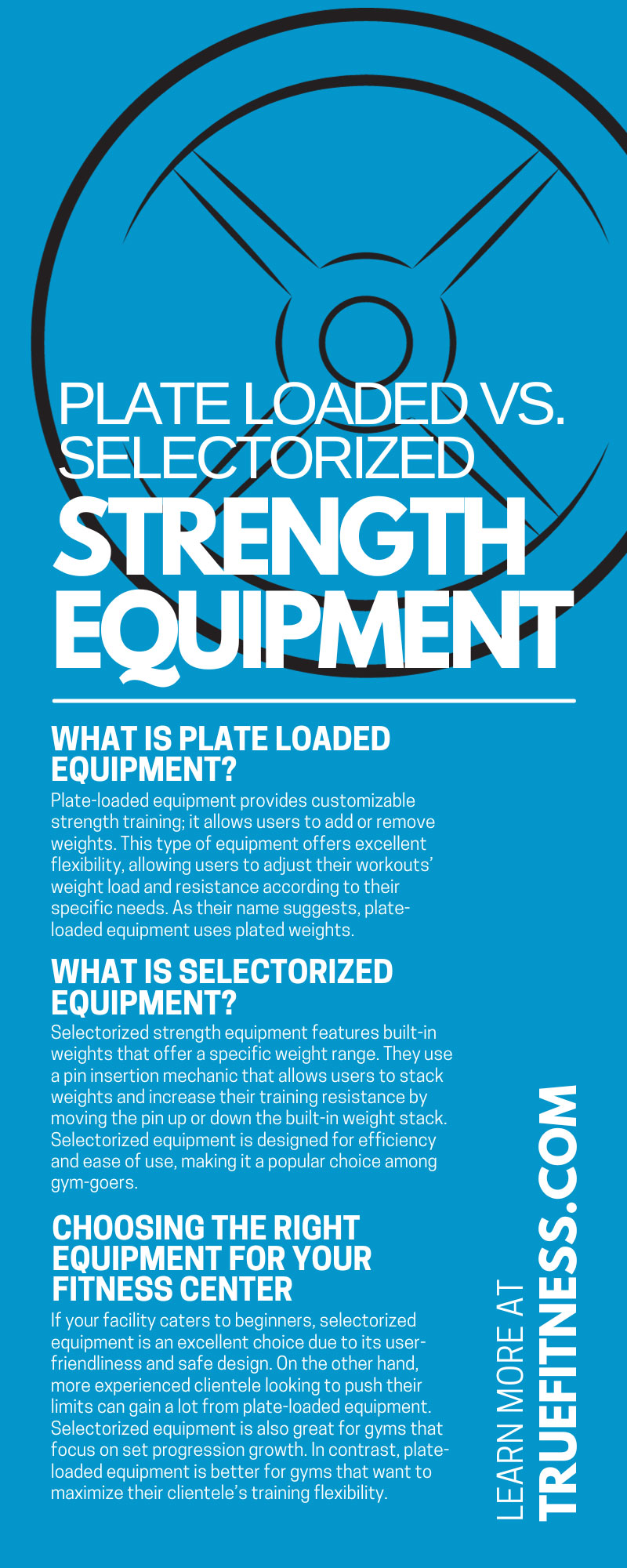 PLATE LOADED VS. SELECTORIZED STRENGTH EQUIPMENT

WHAT IS PLATE LOADED EQUIPMENT?
Plate-loaded equipment provides customizable strength training; it allows users to add or remove weights. This type of equipment offers excellent flexibility, allowing users to adjust their workouts' weight load and resistance according to their specific needs. As their name suggests, plate-loaded equipment uses plated weights.

WHAT IS SELECTORIZED EQUIPMENT?
Selectorized strength equipment features built-in weights that offer a specific weight range. They use a pin insertion mechanic that allows users to stack weights and increase their training resistance by moving the pin up or down the built-in weight stack. Selectorized equipment is designed for efficiency and ease of use, making it a popular choice among gym-goers.

CHOOSING THE RIGHT EQUIPMENT FOR YOUR FITNESS CENTER
If your facility caters to beginners, selectorized equipment is an excellent choice due to its user-friendliness and safe design. On the other hand, more experienced clientele looking to push their limits can gain a lot from plate-loaded equipment. Selectorized equipment is also great for gyms that focus on set progression growth. In contrast, plate-loaded equipment is better for gyms that want to maximize their clientele's training flexibility.

LEARN MORE AT TRUEFITNESS.COM